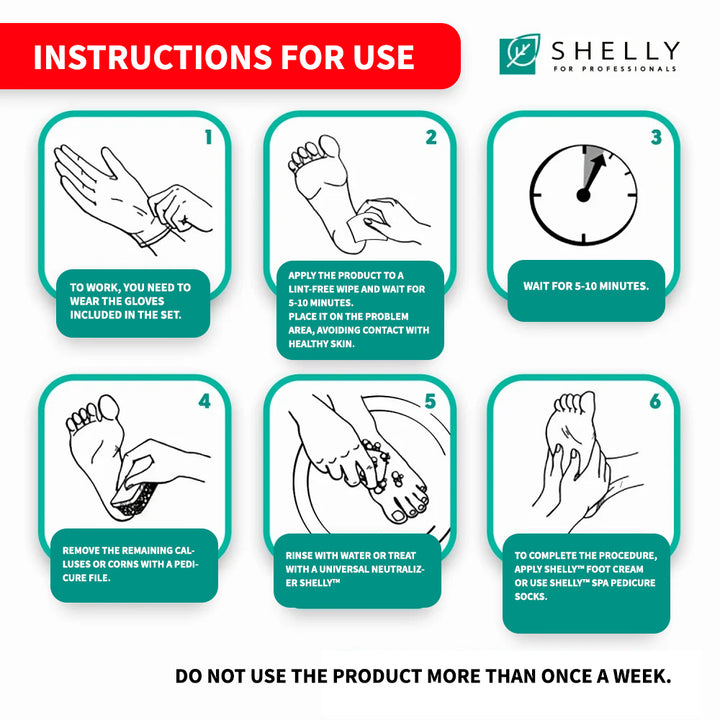 INSTRUCTIONS FOR USE

SHELLY
FOR PROFESSIONALS

1
TO WORK, YOU NEED TO WEAR THE GLOVES INCLUDED IN THE SET.

2
APPLY THE PRODUCT TO A LINT-FREE WIPE AND WAIT FOR 5-10 MINUTES.
PLACE IT ON THE PROBLEM AREA, AVOIDING CONTACT WITH HEALTHY SKIN.

3
WAIT FOR 5-10 MINUTES.

4
REMOVE THE REMAINING CALLUSES OR CORNS WITH A PEDICURE FILE.

5
RINSE WITH WATER OR TREAT WITH A UNIVERSAL NEUTRALIZER SHELLY™

6
TO COMPLETE THE PROCEDURE, APPLY SHELLY™ FOOT CREAM OR USE SHELLY™ SPA PEDICURE SOCKS.

DO NOT USE THE PRODUCT MORE THAN ONCE A WEEK.